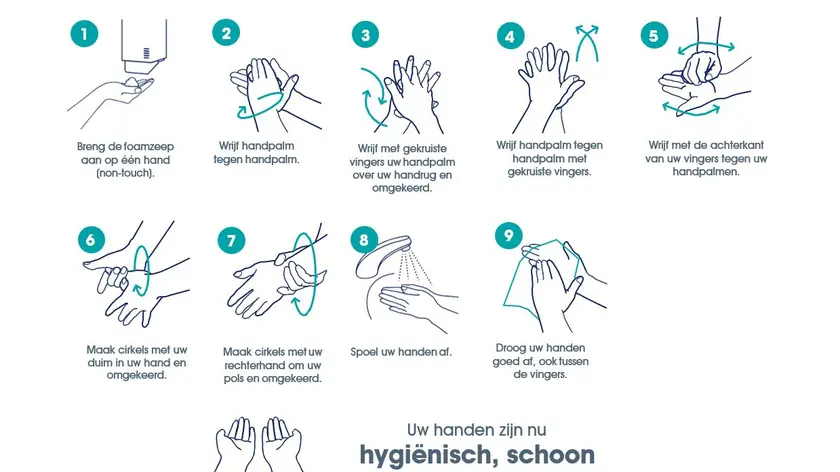 1

Breng de foamzeep aan op één hand (non-touch).

2

Wrijf handpalm tegen handpalm.

3

Wrijf met gekruiste vingers uw handpalm over uw handrug en omgekeerd.

4

Wrijf handpalm tegen handpalm met gekruiste vingers.

5

Wrijf met de achterkant van uw vingers tegen uw handpalmen.

6

Maak cirkels met uw duim in uw hand en omgekeerd.

7

Maak cirkels met uw rechterhand om uw pols en omgekeerd.

8

Spoel uw handen af.

9

Droog uw handen goed af, ook tussen de vingers.

Uw handen zijn nu
hygiënisch, schoon